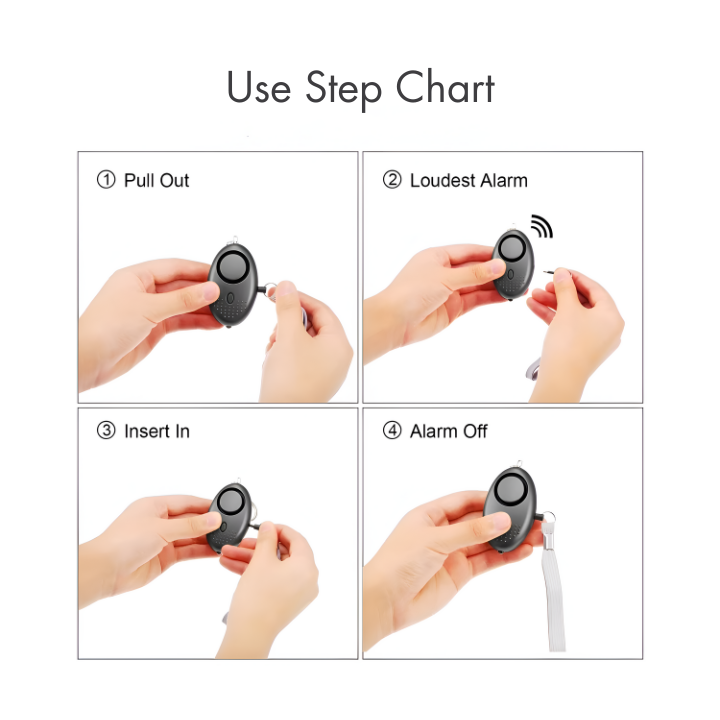 Use Step Chart

① Pull Out

② Loudest Alarm

③ Insert In

④ Alarm Off